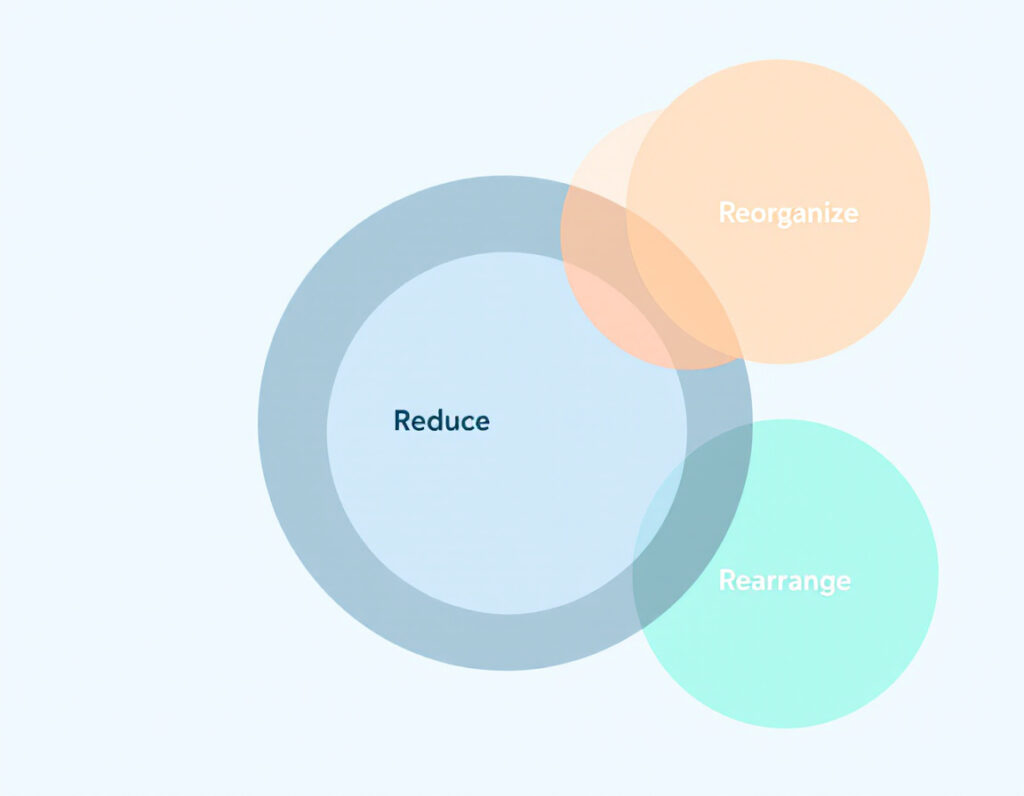 Reorganize

Reduce

Rearrange